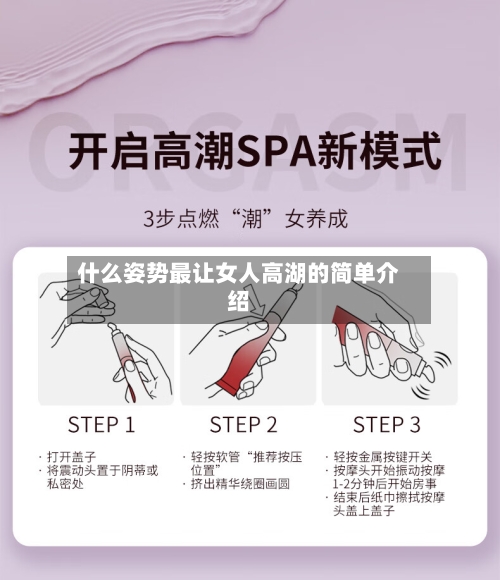 ORGASM

开启高潮SPA新模式

3步点燃“潮”女养成

什么姿势最让女人高潮的简单介绍

STEP 1

· 打开盖子
· 将震动头置于阴蒂或私密处

STEP 2

· 轻按软管“推荐按压位置”
· 挤出精华绕圈画圆

STEP 3

· 轻按金属按键开关
· 按摩头开始振动按摩1-2分钟后开始房事
· 结束后纸巾擦拭按摩头盖上盖子